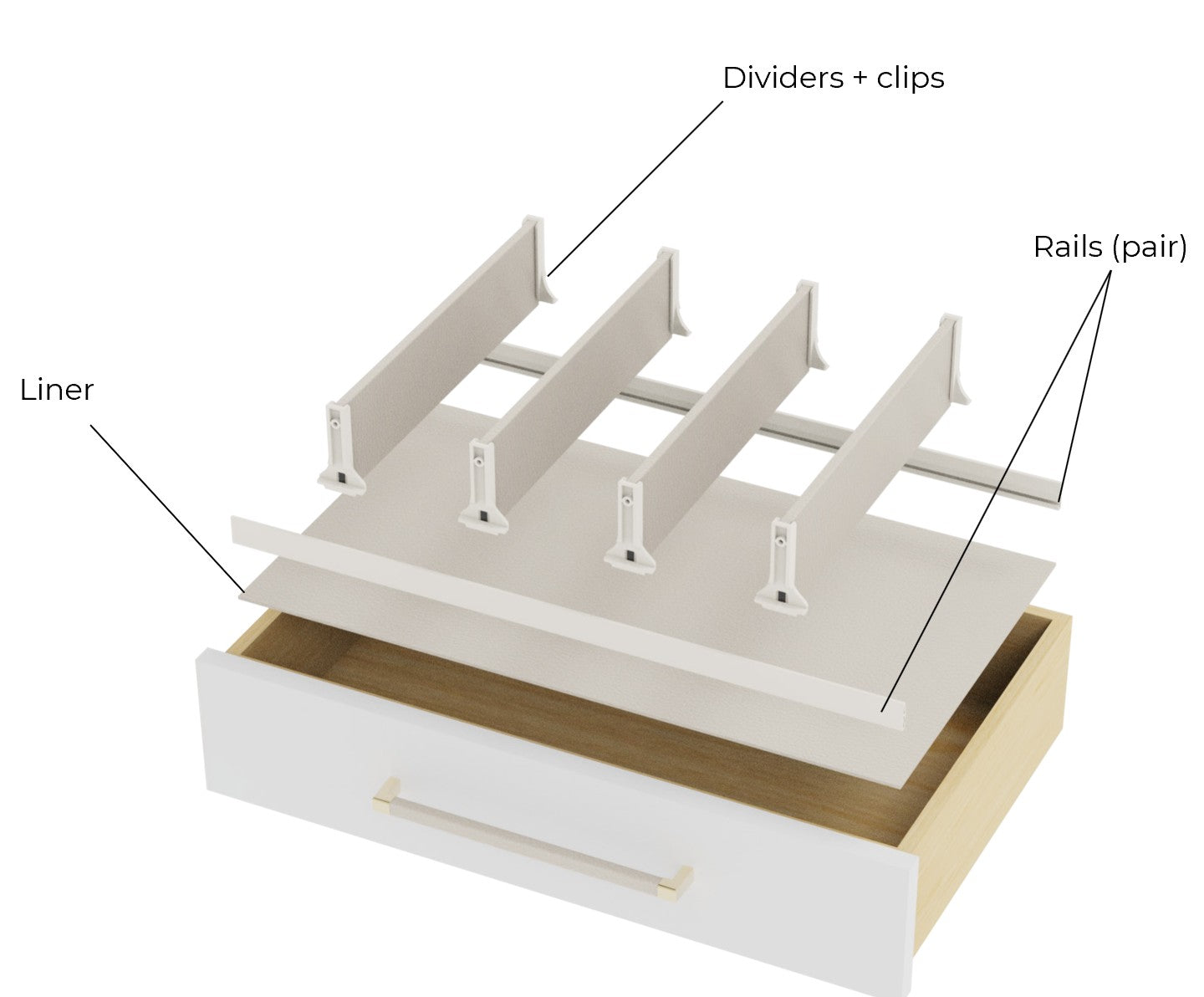 Dividers + clips

Rails (pair)

Liner